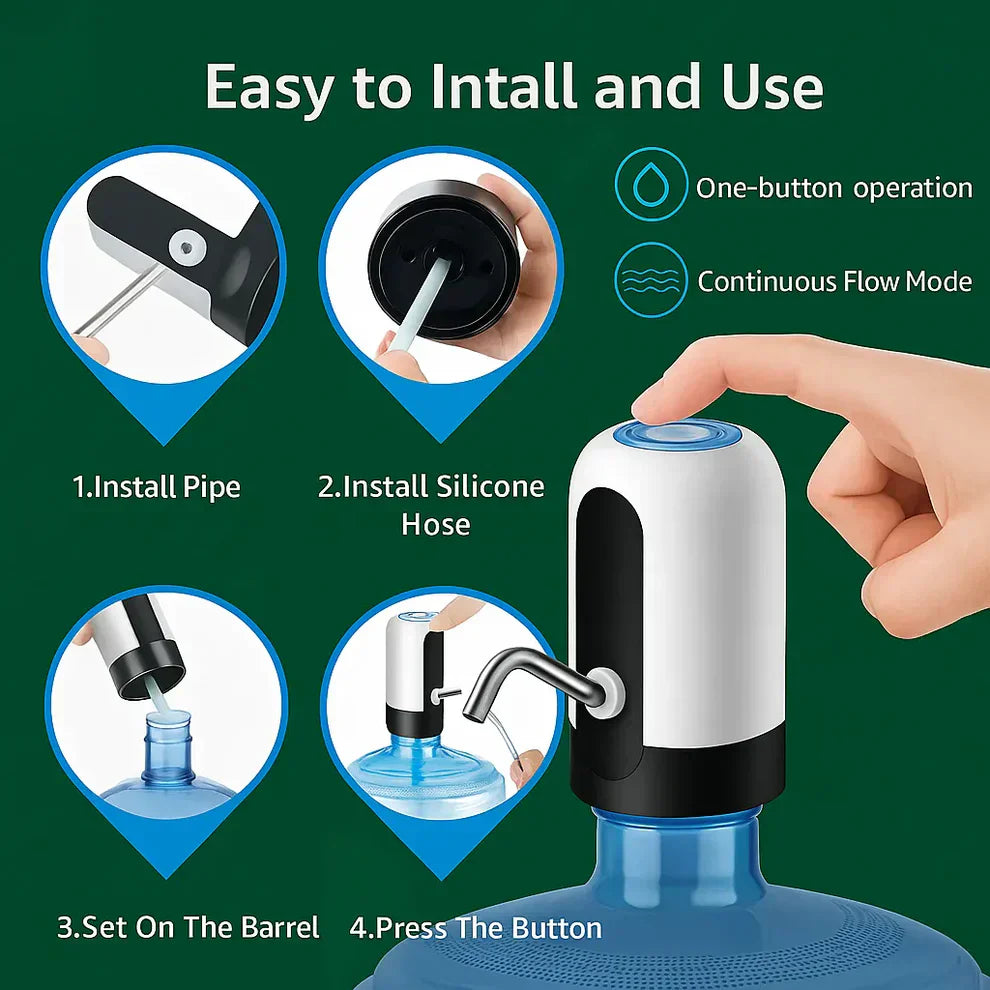 Easy to Intall and Use

One-button operation

Continuous Flow Mode

1.Install Pipe

2.Install Silicone Hose

3.Set On The Barrel

4.Press The Button