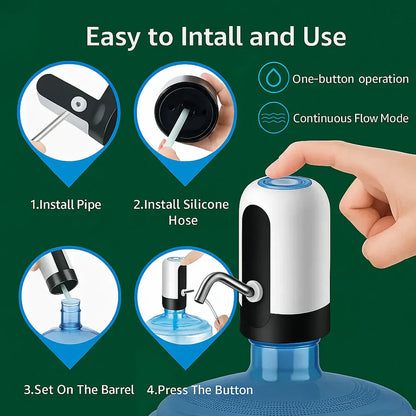 Easy to Intall and Use

One-button operation

Continuous Flow Mode

1.Install Pipe

2.Install Silicone Hose

3.Set On The Barrel

4.Press The Button